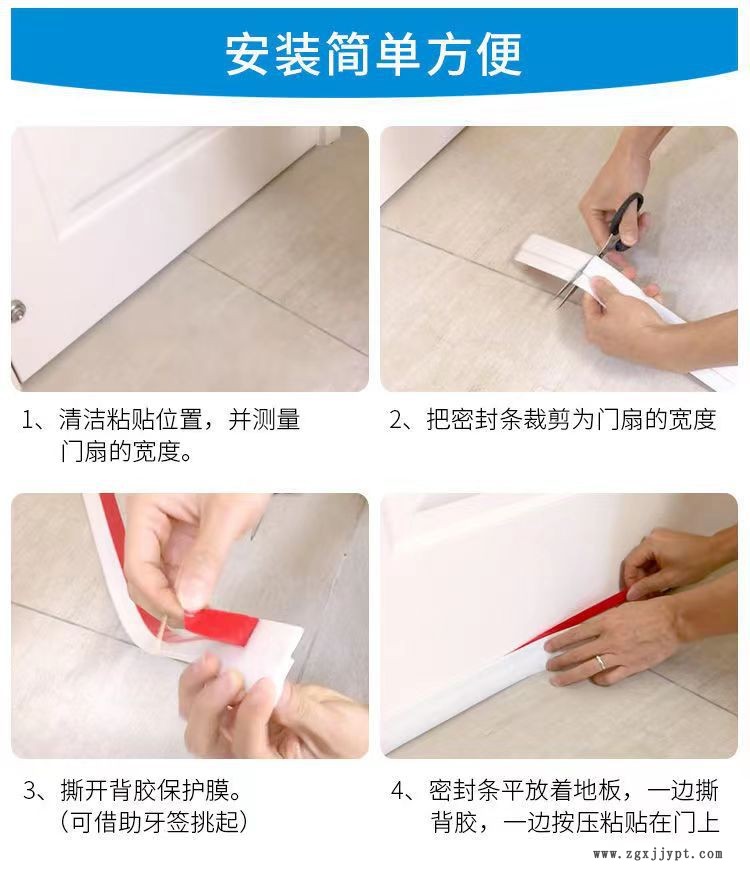 安装简单方便

1、清洁粘贴位置，并测量门扇的宽度。

2、把密封条裁剪为门扇的宽度

3、撕开背胶保护膜。（可借助牙签挑起）

4、密封条平放着地板，一边撕背胶，一边按压粘贴在门上

www.zgxjjypt.com