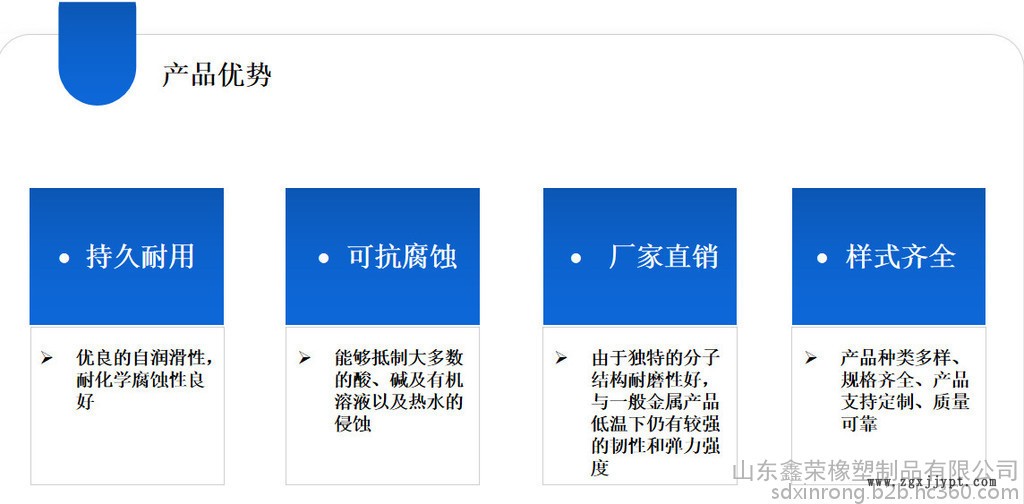 产品优势

• 持久耐用

➢ 优良的自润滑性，耐化学腐蚀性良好

• 可抗腐蚀

➢ 能够抵制大多数的酸、碱及有机溶液以及热水的侵蚀

• 厂家直销

➢ 由于独特的分子结构耐磨性好，与一般金属产品低温下仍有较强的韧性和弹力强度

• 样式齐全

➢ 产品种类多样、规格齐全、产品支持定制、质量可靠

山东鑫荣橡塑制品有限公司
www.zgxjjypt.com
sdxinrong.b2b.hc360.com